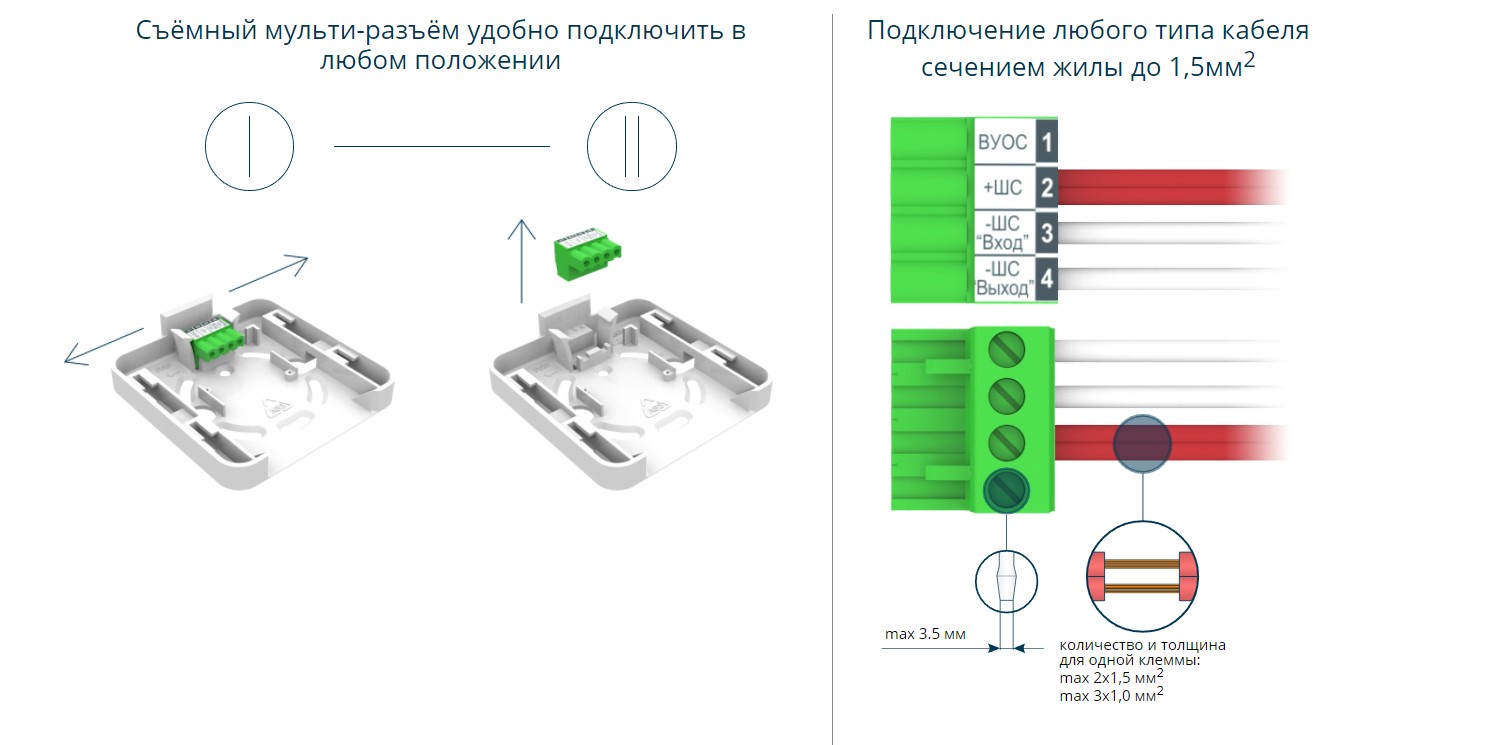 Съёмный мульти-разъём удобно подключить в любом положении

Подключение любого типа кабеля сечением жилы до 1,5мм$^2$

ВУОС 1
+ШС 2
-ШС "Вход" 3
-ШС "Выход" 4

max 3.5 мм

количество и толщина для одной клеммы:
max 2x1,5 мм$^2$
max 3x1,0 мм$^2$